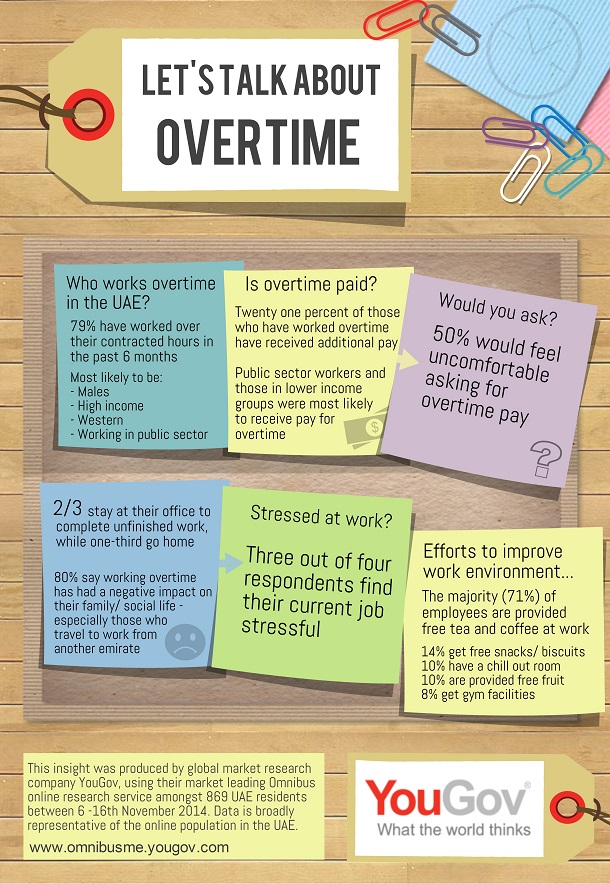 LET'S TALK ABOUT
OVERTIME

Who works overtime in the UAE?

79% have worked over their contracted hours in the past 6 months

Most likely to be:
- Males
- High income
- Western
- Working in public sector

Is overtime paid?

Twenty one percent of those who have worked overtime have received additional pay

Public sector workers and those in lower income groups were most likely to receive pay for overtime

Would you ask?

50% would feel uncomfortable asking for overtime pay

2/3 stay at their office to complete unfinished work, while one-third go home

80% say working overtime has had a negative impact on their family/ social life - especially those who travel to work from another emirate

Stressed at work?

Three out of four respondents find their current job stressful

Efforts to improve work environment...

The majority (71%) of employees are provided free tea and coffee at work

14% get free snacks/ biscuits
10% have a chill out room
10% are provided free fruit
8% get gym facilities

This insight was produced by global market research company YouGov, using their market leading Omnibus online research service amongst 869 UAE residents between 6 -16th November 2014. Data is broadly representative of the online population in the UAE.

www.omnibusme.yougov.com

YouGov®
What the world thinks